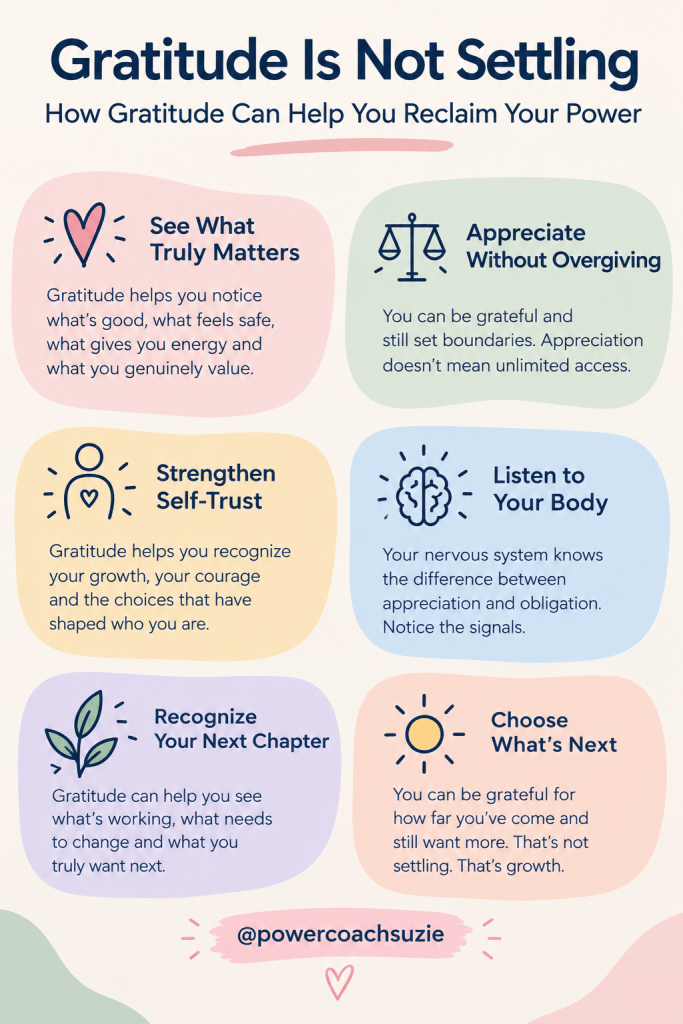 Gratitude Is Not Settling

How Gratitude Can Help You Reclaim Your Power

See What Truly Matters

Gratitude helps you notice what's good, what feels safe, what gives you energy and what you genuinely value.

Appreciate Without Overgiving

You can be grateful and still set boundaries. Appreciation doesn't mean unlimited access.

Strengthen Self-Trust

Gratitude helps you recognize your growth, your courage and the choices that have shaped who you are.

Listen to Your Body

Your nervous system knows the difference between appreciation and obligation. Notice the signals.

Recognize Your Next Chapter

Gratitude can help you see what's working, what needs to change and what you truly want next.

Choose What's Next

You can be grateful for how far you've come and still want more. That's not settling. That's growth.

@powercoachsuzie